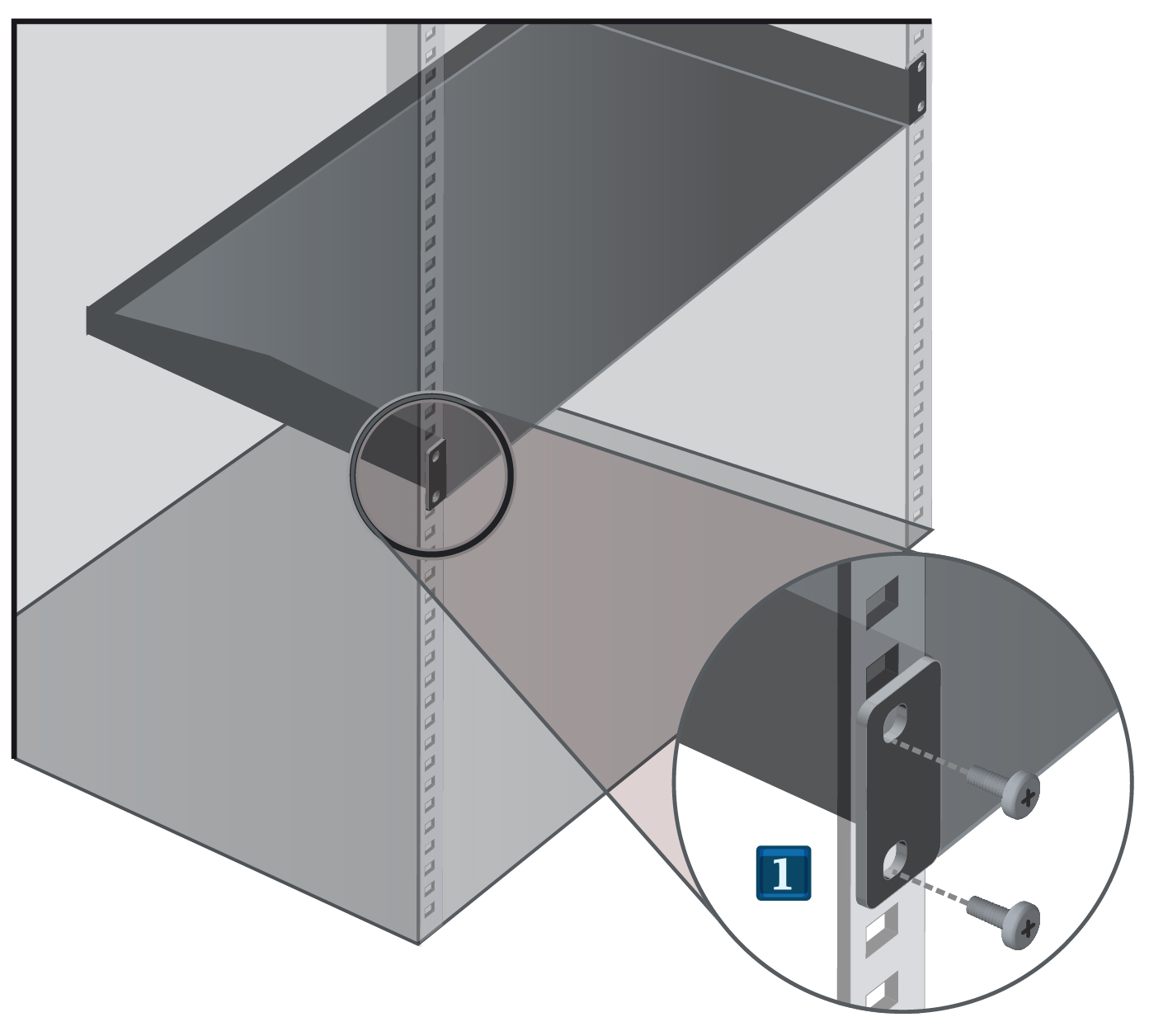 1